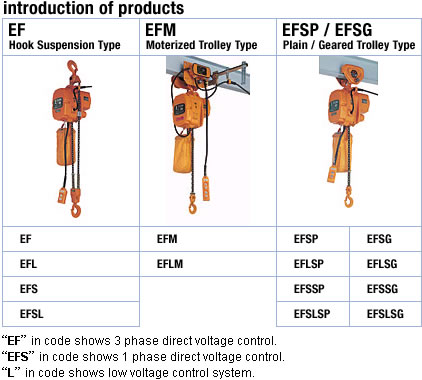 introduction of products

| EF Hook Suspension Type | EFM Moterized Trolley Type | EFSP / EFSG Plain / Geared Trolley Type | |
|---|---|---|---|
| EF | EFM | EFSP | EFSG |
| EFL | EFLM | EFLSP | EFLSG |
| EFS | | EFSSP | EFSSG |
| EFSL | | EFSLSP | EFSLSG |

"EF" in code shows 3 phase direct voltage control.
"EFS" in code shows 1 phase direct voltage control.
"L" in code shows low voltage control system.